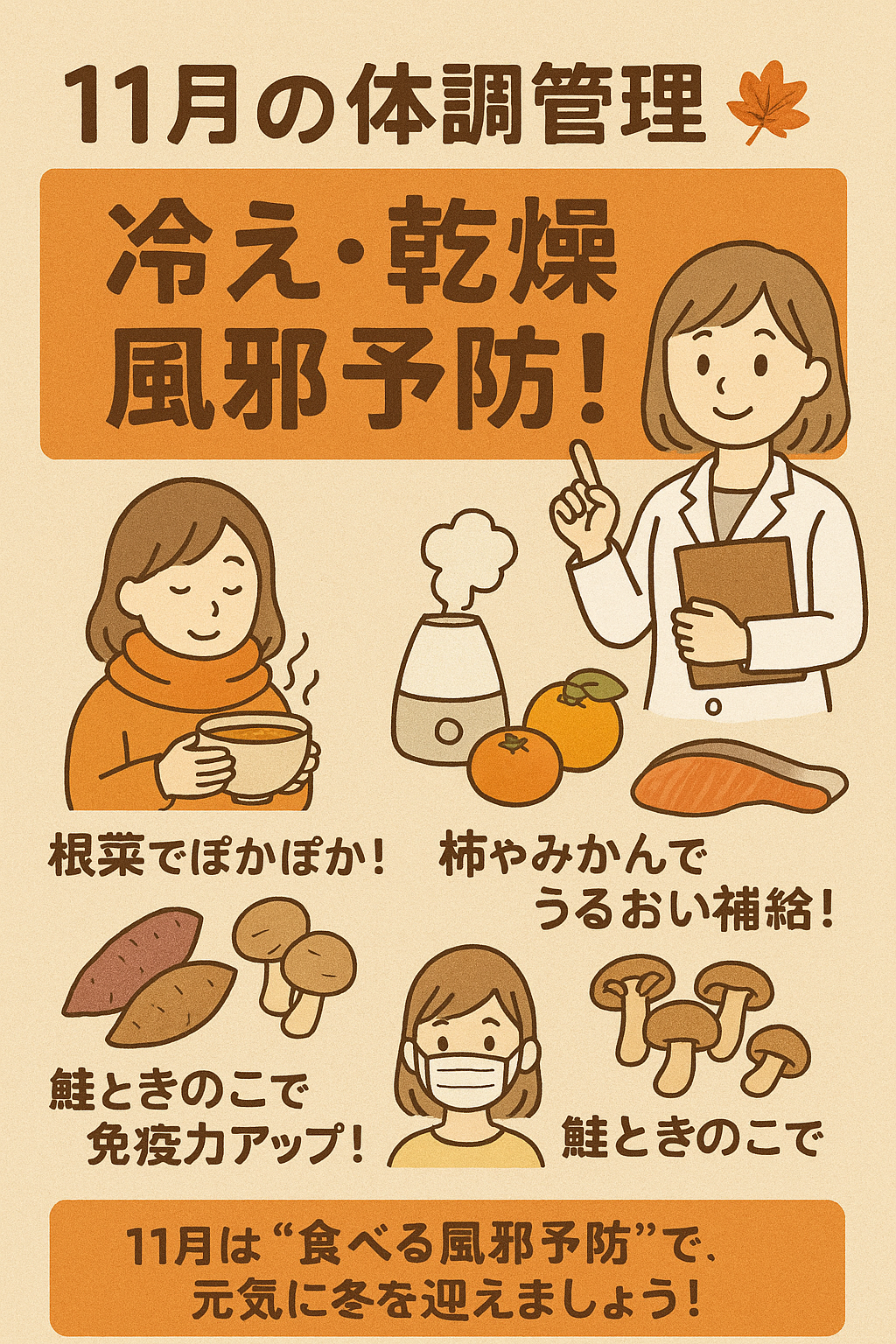 11月の体調管理

冷え・乾燥
風邪予防！

根菜でぽかぽか！

柿やみかんで
うるおい補給！

鮭ときのこで
免疫力アップ！

鮭ときのこで

11月は“食べる風邪予防”で、
元気に冬を迎えましょう！